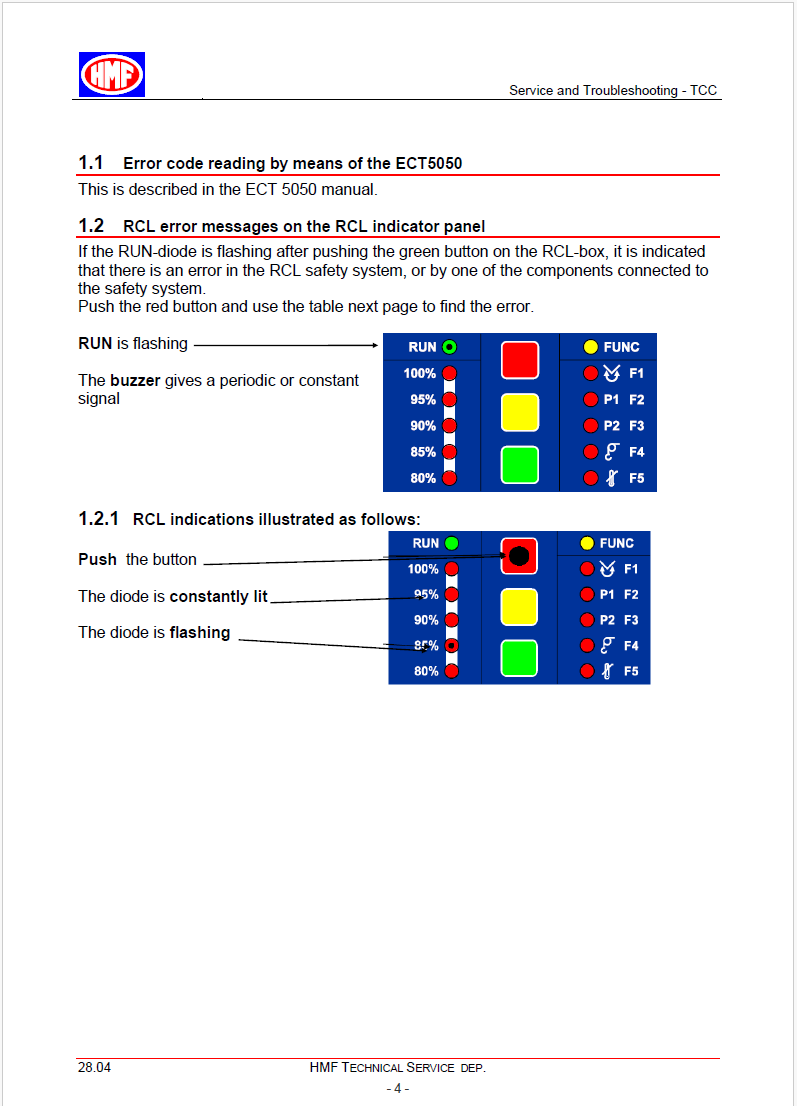 HMF

Service and Troubleshooting - TCC

1.1 Error code reading by means of the ECT5050

This is described in the ECT 5050 manual.

1.2 RCL error messages on the RCL indicator panel

If the RUN-diode is flashing after pushing the green button on the RCL-box, it is indicated that there is an error in the RCL safety system, or by one of the components connected to the safety system.
Push the red button and use the table next page to find the error.

RUN is flashing

The buzzer gives a periodic or constant signal

RUN
100%
95%
90%
85%
80%
FUNC
F1
P1 F2
P2 F3
F4
F5

1.2.1 RCL indications illustrated as follows:

Push the button

The diode is constantly lit

The diode is flashing

RUN
100%
95%
90%
85%
80%
FUNC
F1
P1 F2
P2 F3
F4
F5

28.04

HMF TECHNICAL SERVICE DEP.

- 4 -